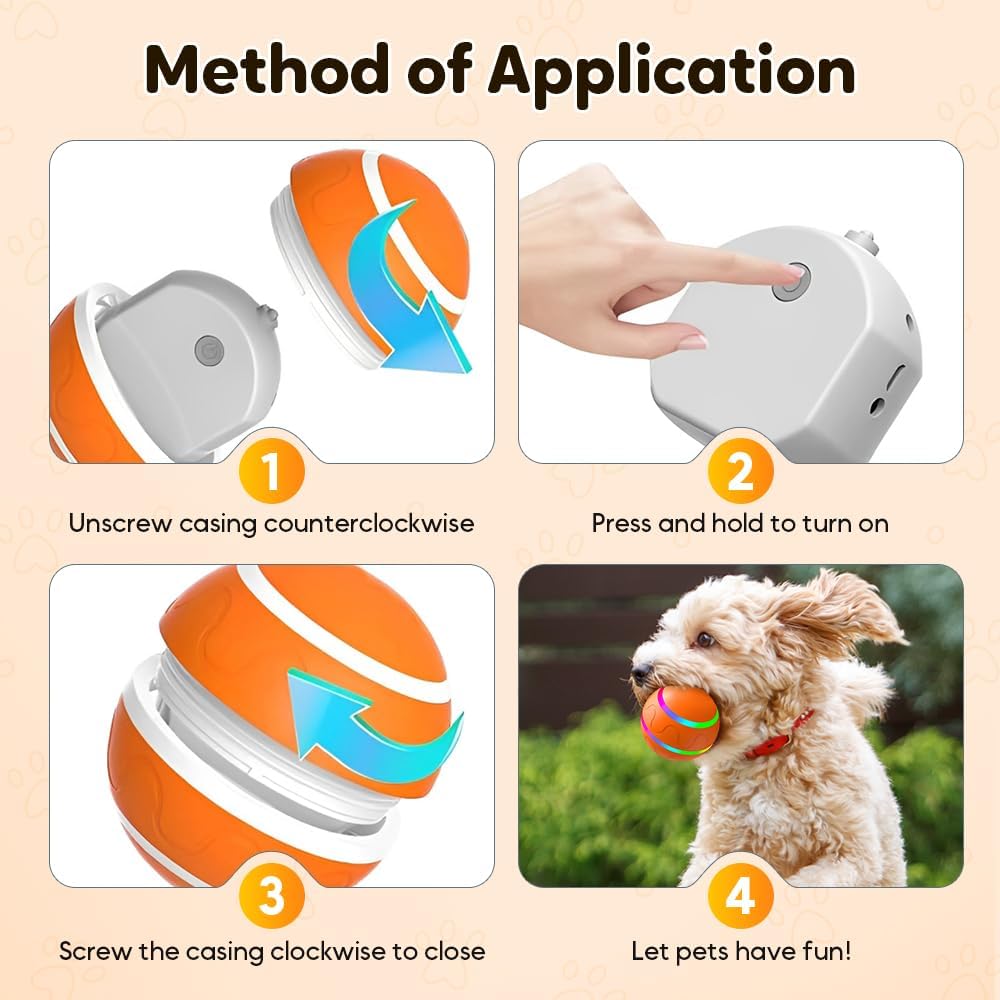 Method of Application

1
Unscrew casing counterclockwise

2
Press and hold to turn on

3
Screw the casing clockwise to close

4
Let pets have fun!